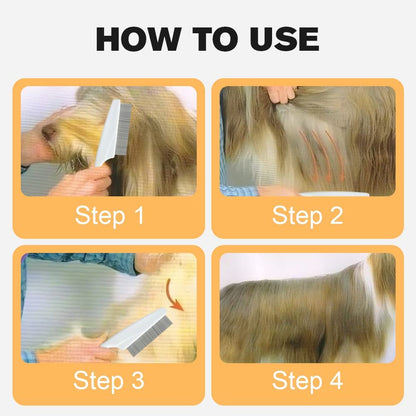 HOW TO USE

Step 1

Step 2

Step 3

Step 4