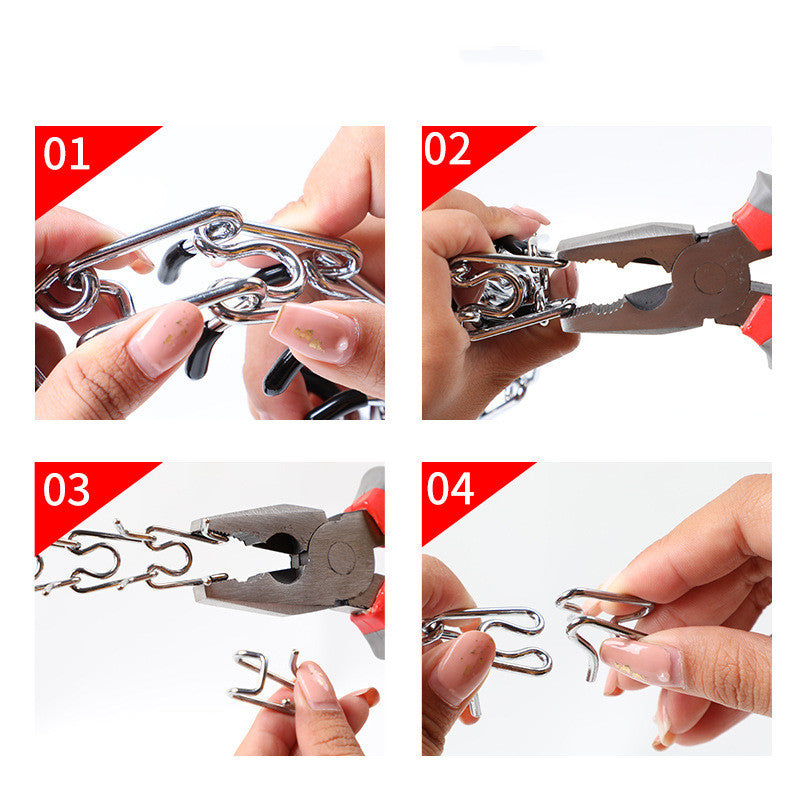 01

02

03

04