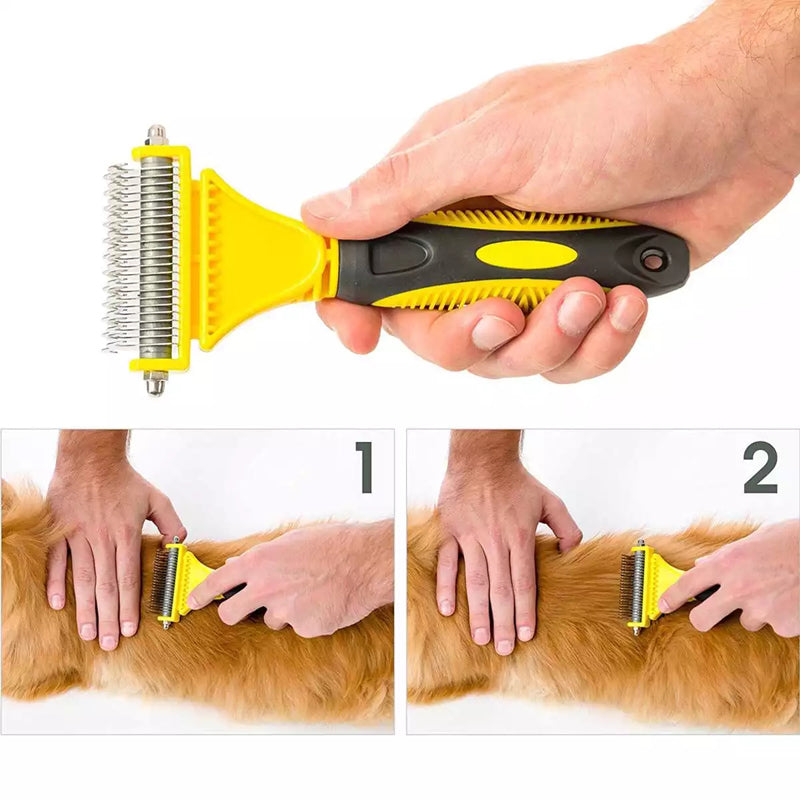 1

2