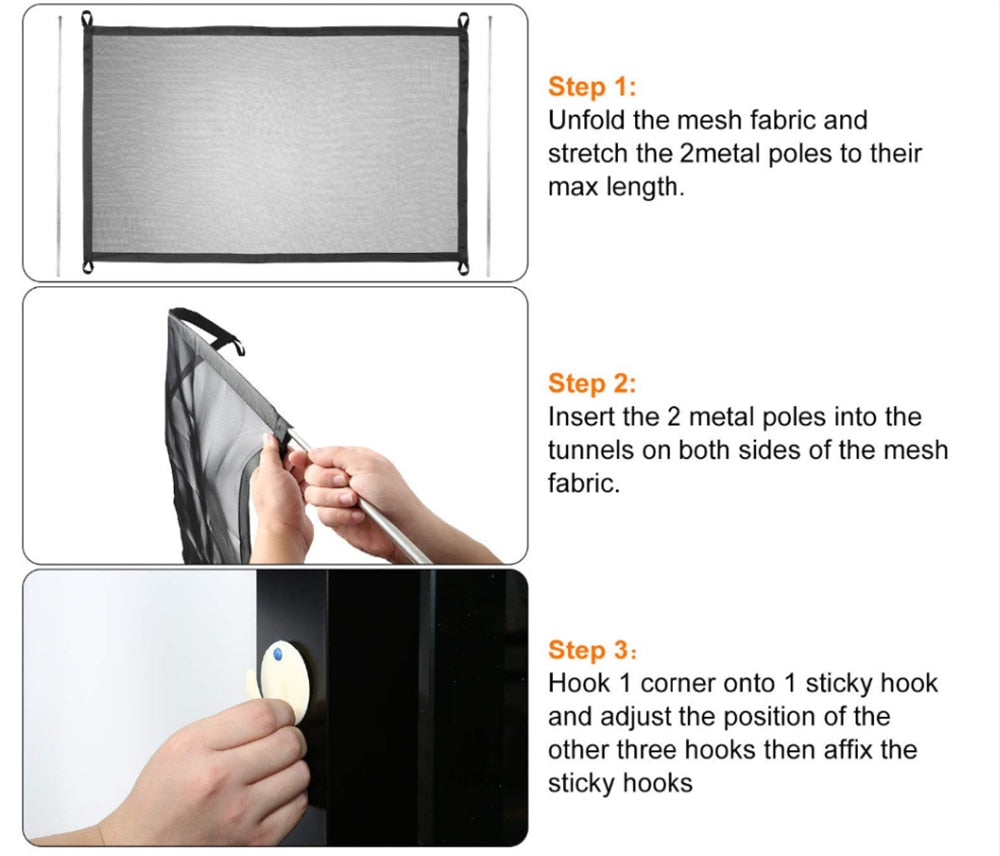 Step 1:
Unfold the mesh fabric and stretch the 2metal poles to their max length.

Step 2:
Insert the 2 metal poles into the tunnels on both sides of the mesh fabric.

Step 3:
Hook 1 corner onto 1 sticky hook and adjust the position of the other three hooks then affix the sticky hooks