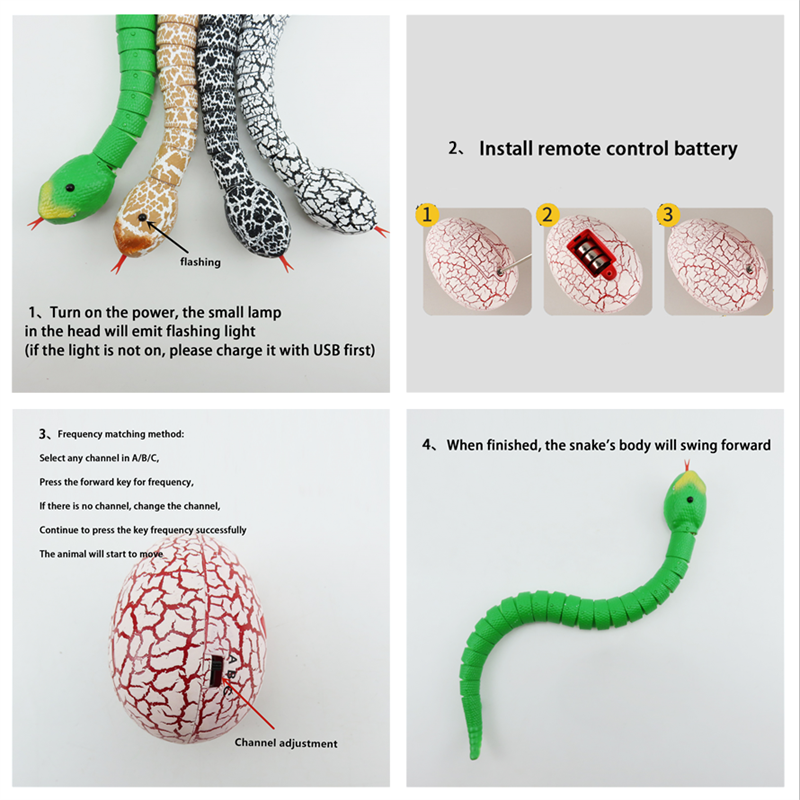 flashing

1、Turn on the power, the small lamp in the head will emit flashing light (if the light is not on, please charge it with USB first)

2、 Install remote control battery

1

2

3

3、Frequency matching method:

Select any channel in A/B/C,

Press the forward key for frequency,

If there is no channel, change the channel,

Continue to press the key frequency successfully

The animal will start to move

A B C

Channel adjustment

4、When finished, the snake's body will swing forward