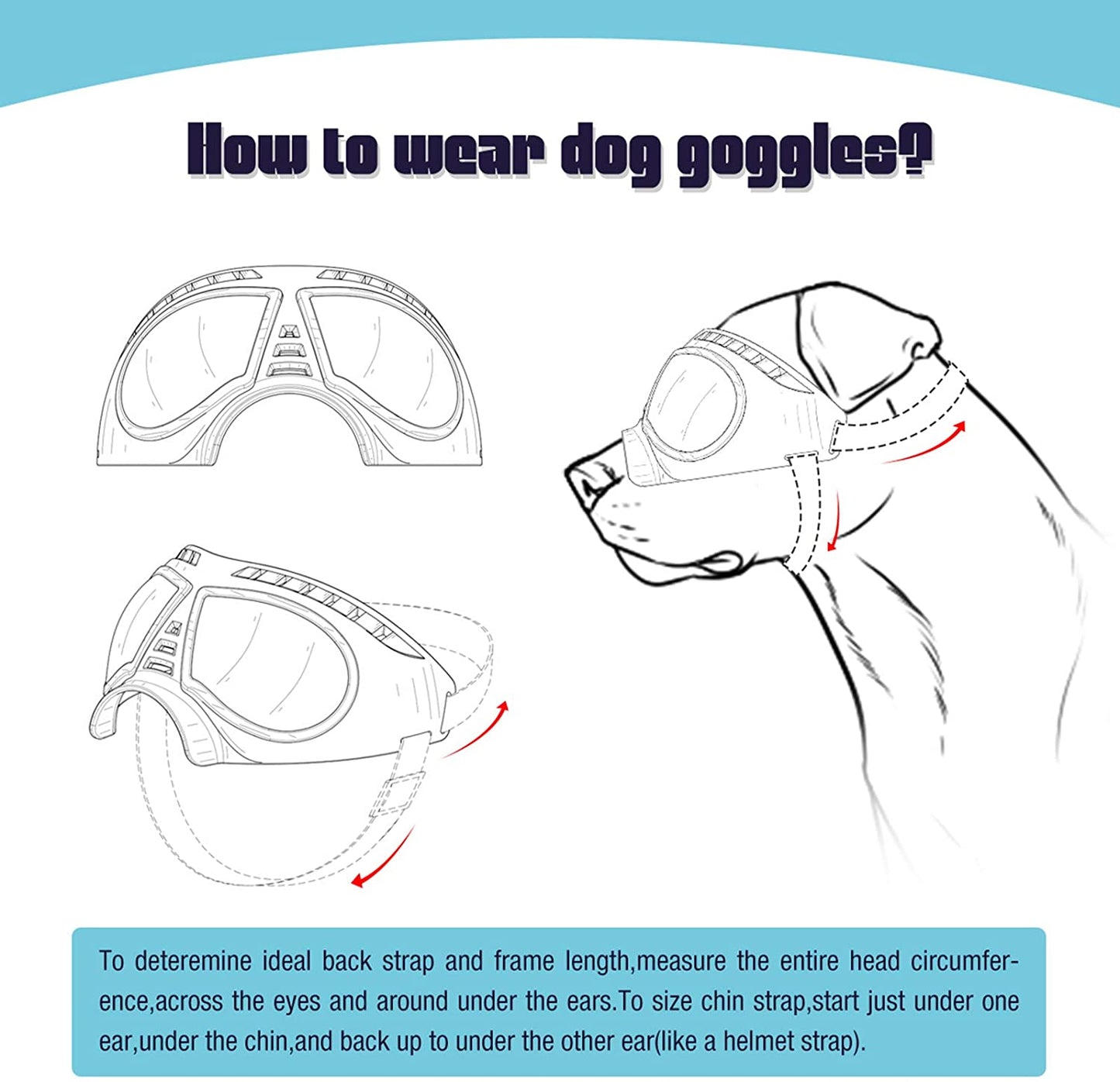 How to wear dog goggles?

To deteremine ideal back strap and frame length,measure the entire head circumference,across the eyes and around under the ears.To size chin strap,start just under one ear,under the chin,and back up to under the other ear(like a helmet strap).