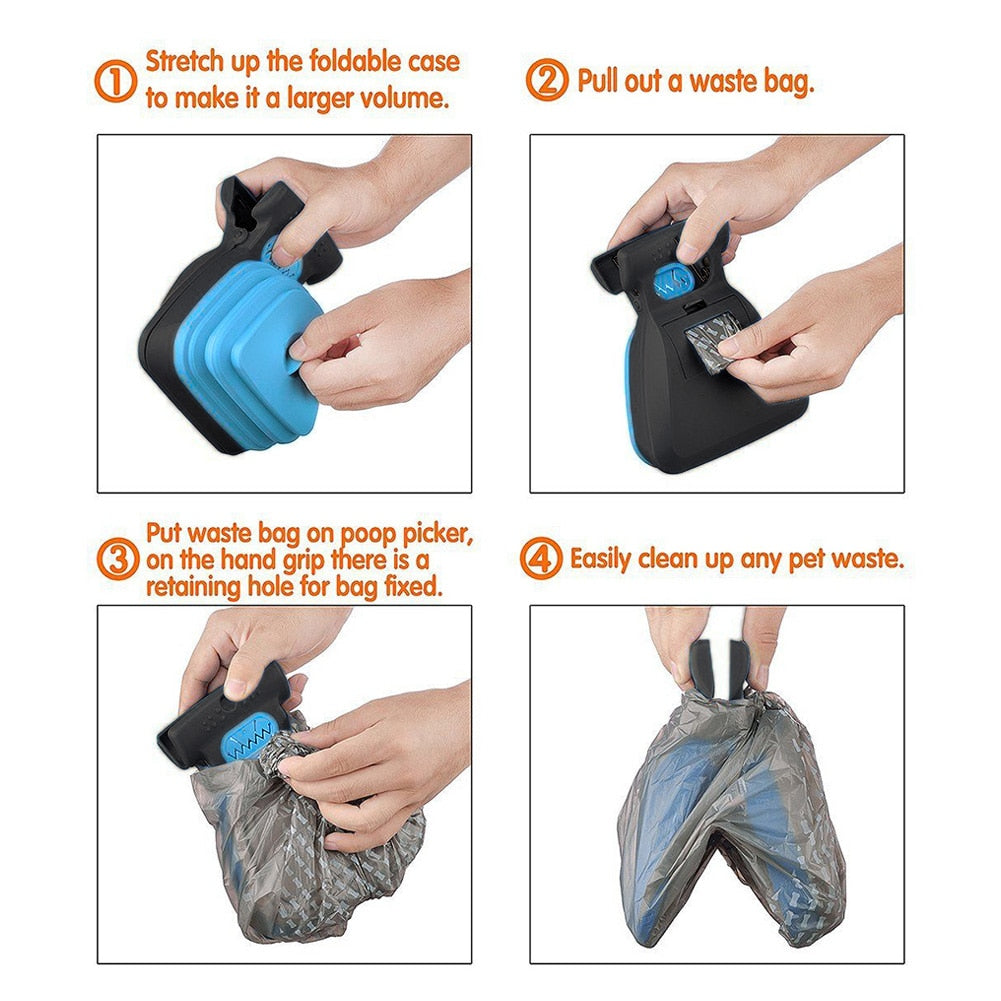 ① Stretch up the foldable case to make it a larger volume.

② Pull out a waste bag.

③ Put waste bag on poop picker, on the hand grip there is a retaining hole for bag fixed.

④ Easily clean up any pet waste.